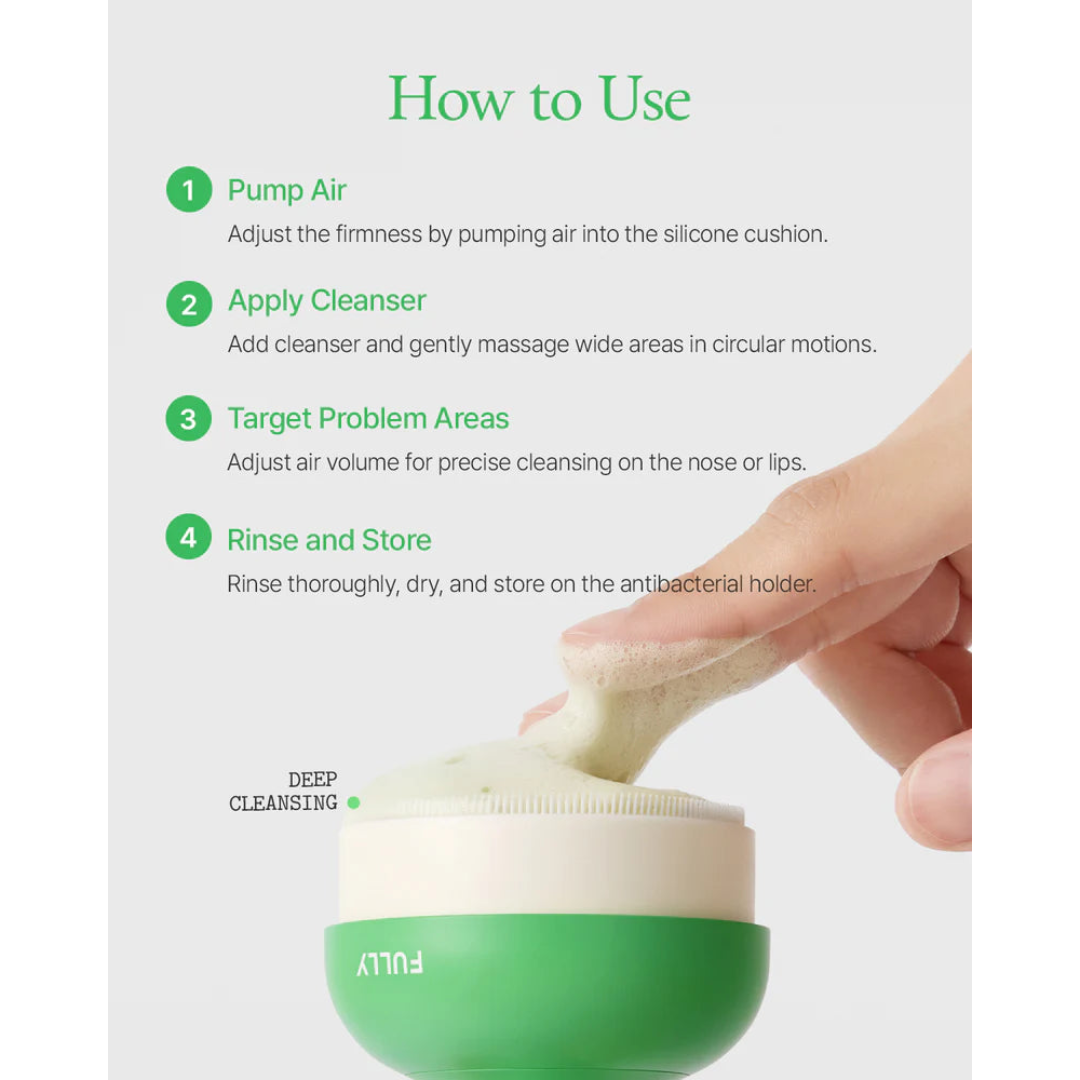 How to Use

1 Pump Air
Adjust the firmness by pumping air into the silicone cushion.

2 Apply Cleanser
Add cleanser and gently massage wide areas in circular motions.

3 Target Problem Areas
Adjust air volume for precise cleansing on the nose or lips.

4 Rinse and Store
Rinse thoroughly, dry, and store on the antibacterial holder.

DEEP CLEANSING

FULLY