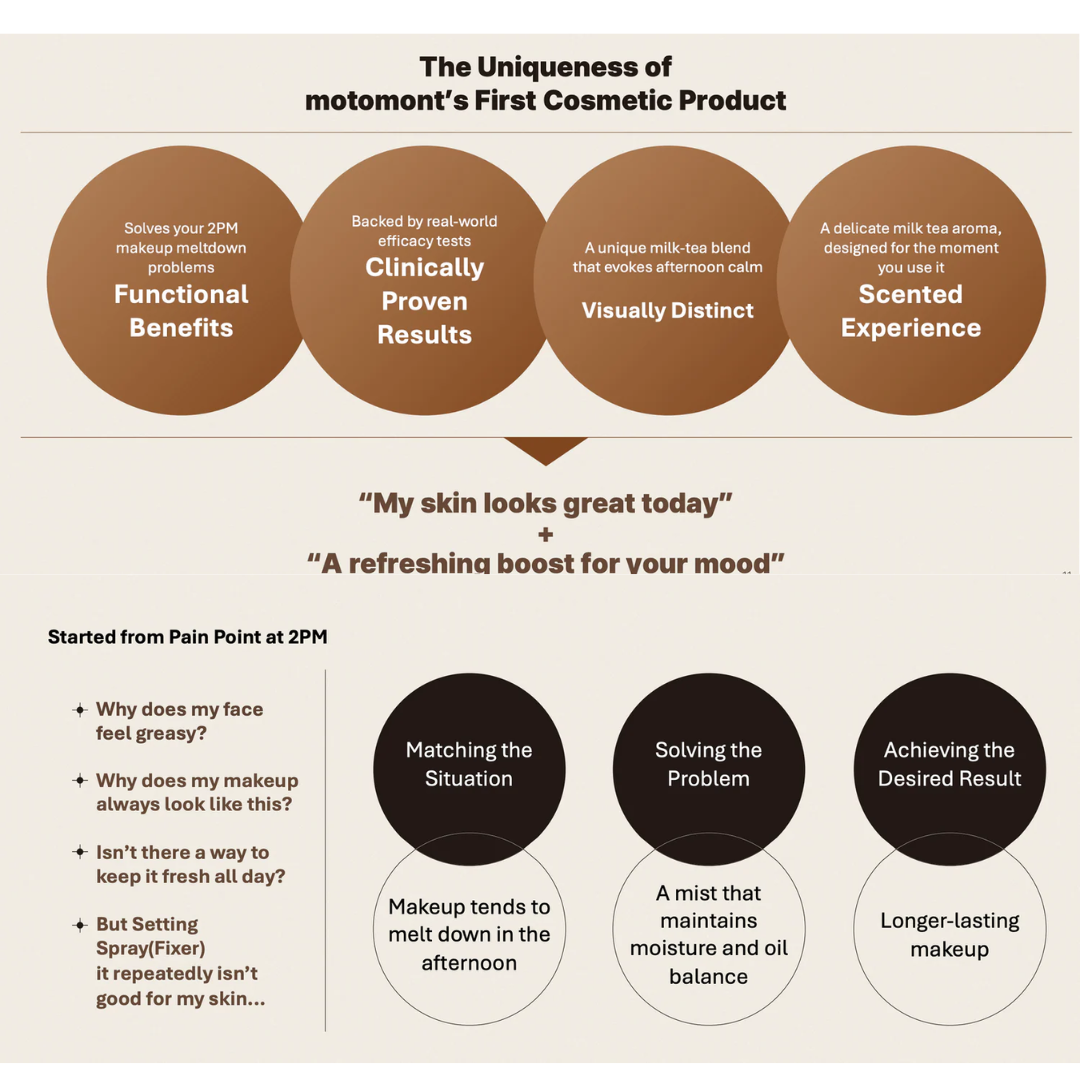 The Uniqueness of
motomont's First Cosmetic Product

Solves your 2PM makeup meltdown problems
Functional Benefits

Backed by real-world efficacy tests
Clinically Proven Results

A unique milk-tea blend that evokes afternoon calm
Visually Distinct

A delicate milk tea aroma, designed for the moment you use it
Scented Experience

"My skin looks great today"
+
"A refreshing boost for your mood"

Started from Pain Point at 2PM

✦ Why does my face feel greasy?

✦ Why does my makeup always look like this?

✦ Isn't there a way to keep it fresh all day?

✦ But Setting Spray(Fixer) it repeatedly isn't good for my skin...

Matching the Situation

Makeup tends to melt down in the afternoon

Solving the Problem

A mist that maintains moisture and oil balance

Achieving the Desired Result

Longer-lasting makeup